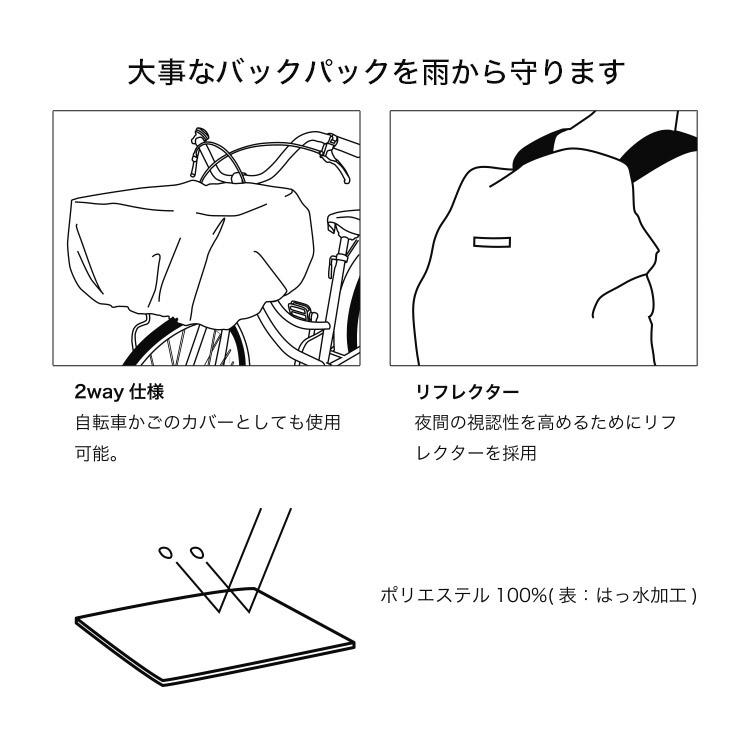 大事なバックパックを雨から守ります

2way 仕様
自転車かごのカバーとしても使用可能。

リフレクター
夜間の視認性を高めるためにリフレクターを採用

ポリエステル 100%( 表：はっ水加工 )